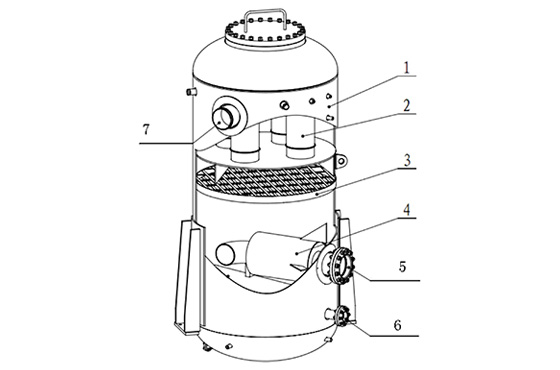 1
2
7
3
4
5
6